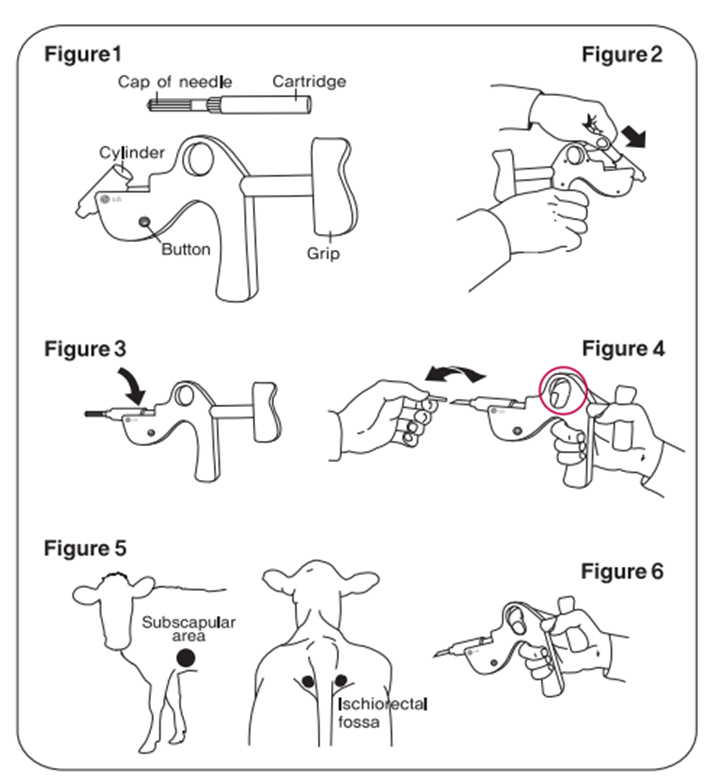 Figure 1

Cap of needle

Cartridge

Cylinder

LG

Button

Grip

Figure 2

Figure 3

Figure 4

Figure 5

Subscapular area

Ischiorectal fossa

Figure 6